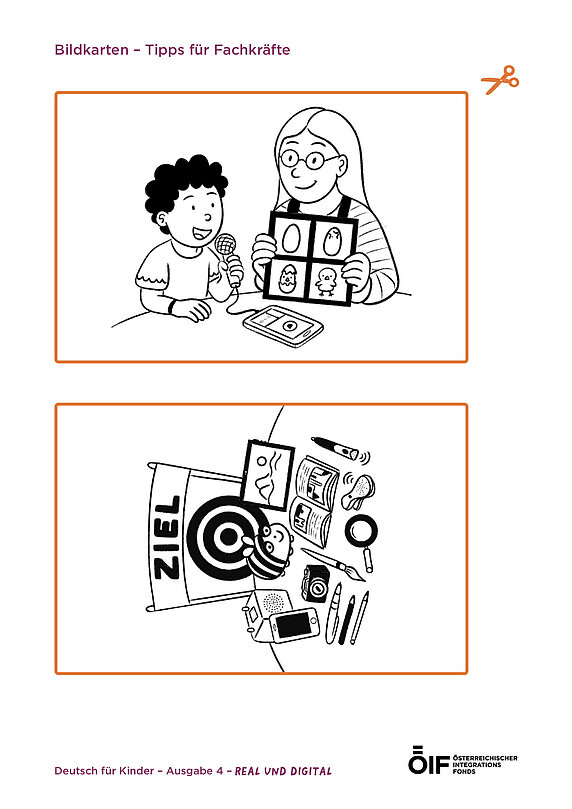 Bildkarten – Tipps für Fachkräfte

ZIEL

Deutsch für Kinder – Ausgabe 4 – REAL UND DIGITAL

ÖIF ÖSTERREICHISCHER INTEGRATIONS FONDS